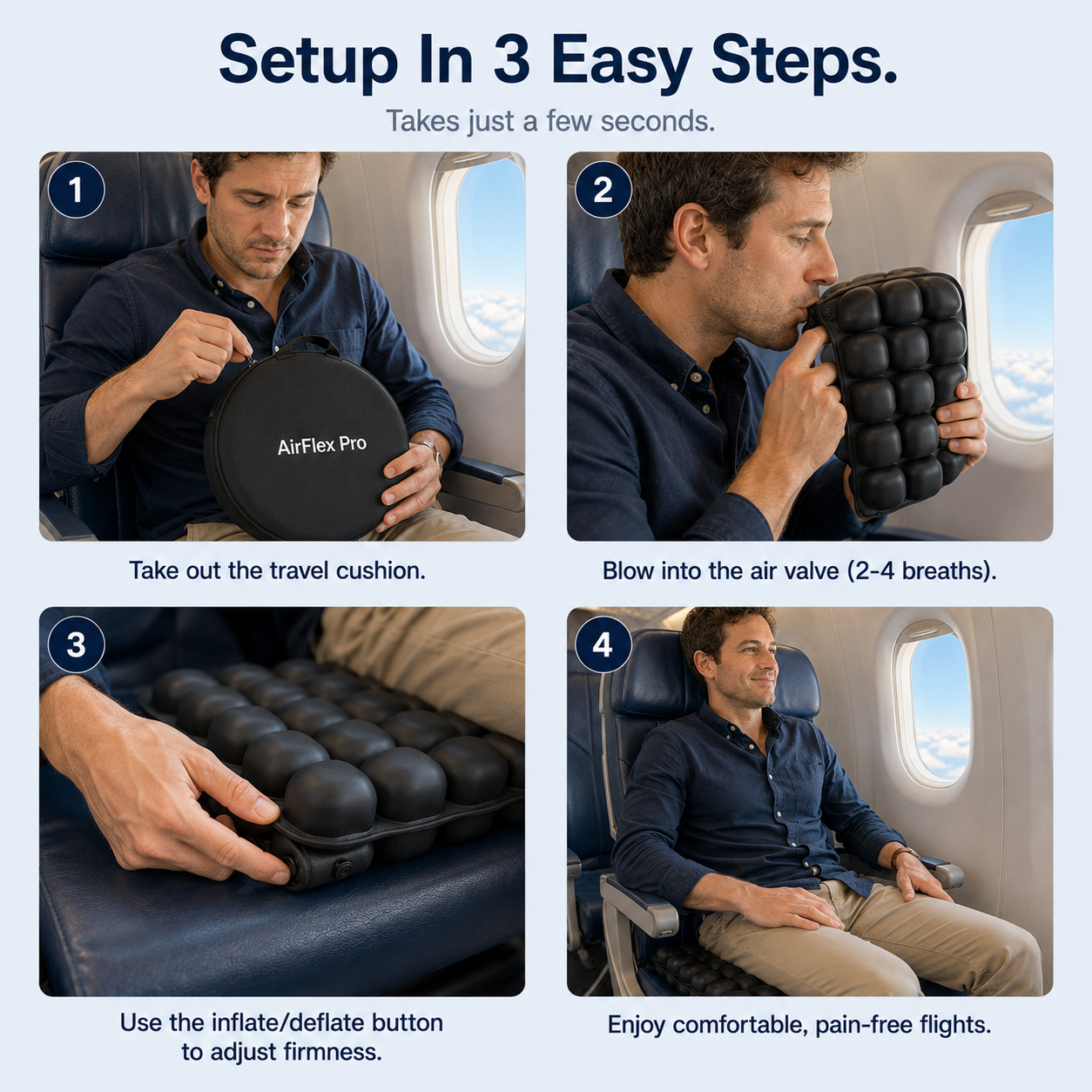 Setup In 3 Easy Steps.

Takes just a few seconds.

1

AirFlex Pro

Take out the travel cushion.

2

Blow into the air valve (2-4 breaths).

3

Use the inflate/deflate button to adjust firmness.

4

Enjoy comfortable, pain-free flights.